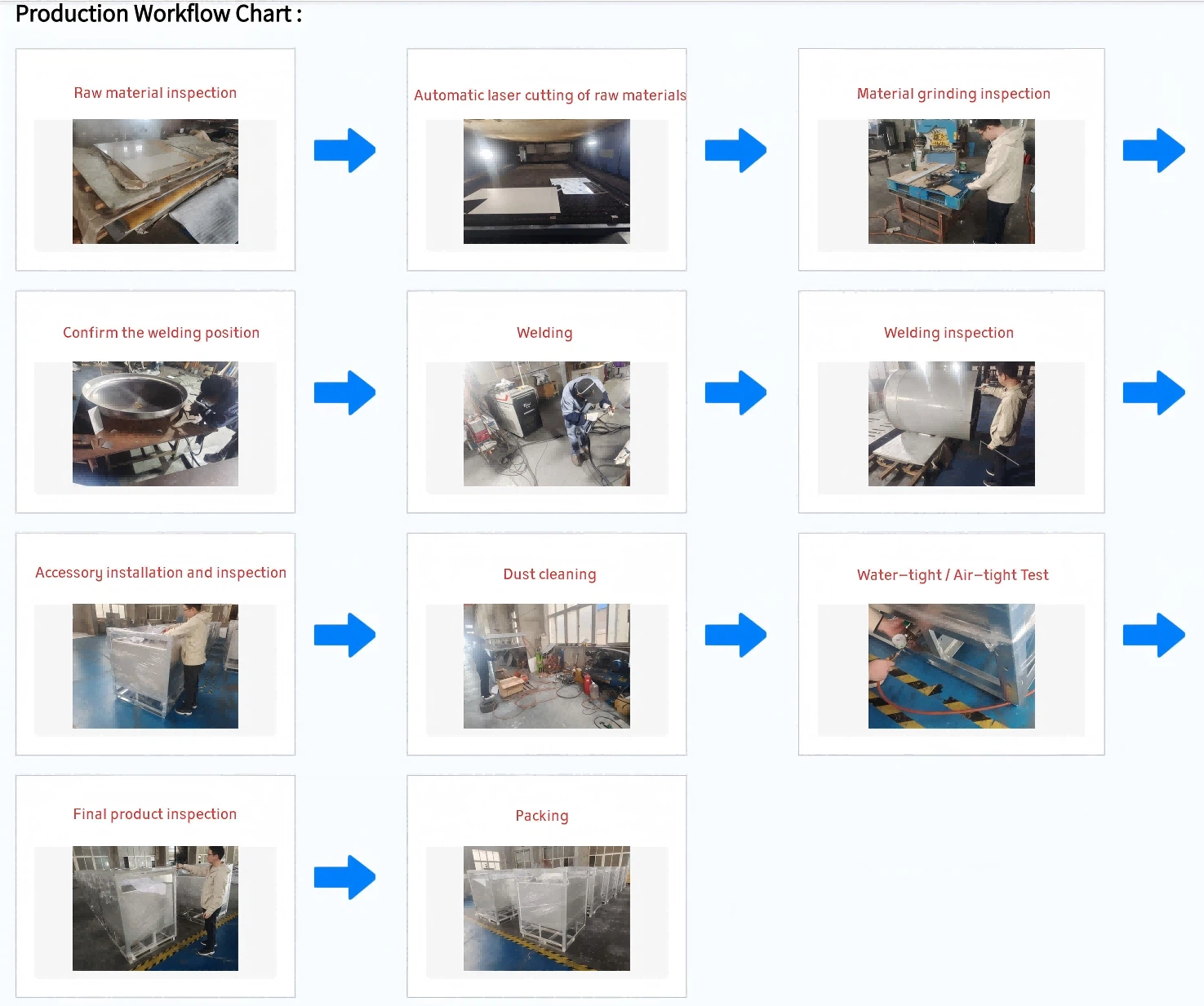 Production Workflow Chart :

Raw material inspection

Automatic laser cutting of raw materials

Material grinding inspection

Confirm the welding position

Welding

Welding inspection

Accessory installation and inspection

Dust cleaning

Water–tight / Air–tight Test

Final product inspection

Packing